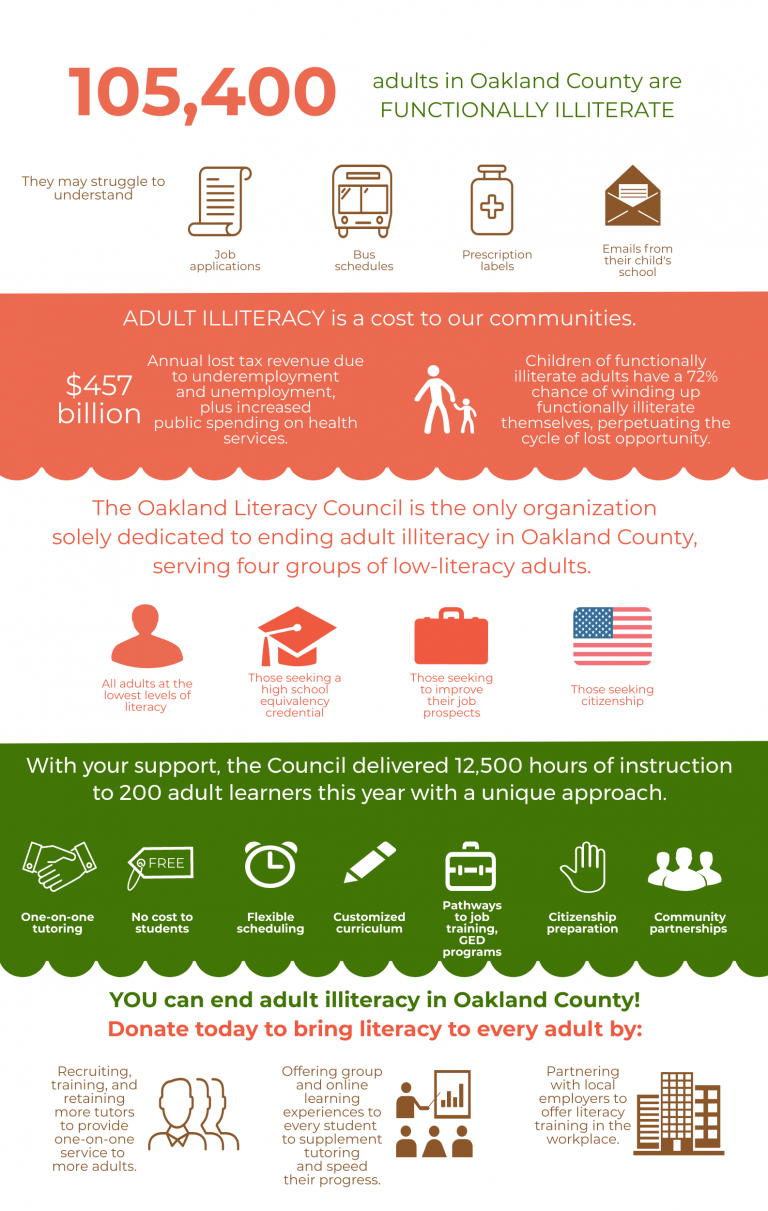 105,400 adults in Oakland County are FUNCTIONALLY ILLITERATE

They may struggle to understand

Job applications

Bus schedules

Prescription labels

Emails from their child's school

ADULT ILLITERACY is a cost to our communities.

$457 billion

Annual lost tax revenue due to underemployment and unemployment, plus increased public spending on health services.

Children of functionally illiterate adults have a 72% chance of winding up functionally illiterate themselves, perpetuating the cycle of lost opportunity.

The Oakland Literacy Council is the only organization solely dedicated to ending adult illiteracy in Oakland County, serving four groups of low-literacy adults.

All adults at the lowest levels of literacy

Those seeking a high school equivalency credential

Those seeking to improve their job prospects

Those seeking citizenship

With your support, the Council delivered 12,500 hours of instruction to 200 adult learners this year with a unique approach.

FREE

One-on-one tutoring

No cost to students

Flexible scheduling

Customized curriculum

Pathways to job training, GED programs

Citizenship preparation

Community partnerships

YOU can end adult illiteracy in Oakland County!

Donate today to bring literacy to every adult by:

Recruiting, training, and retaining more tutors to provide one-on-one service to more adults.

Offering group and online learning experiences to every student to supplement tutoring and speed their progress.

Partnering with local employers to offer literacy training in the workplace.